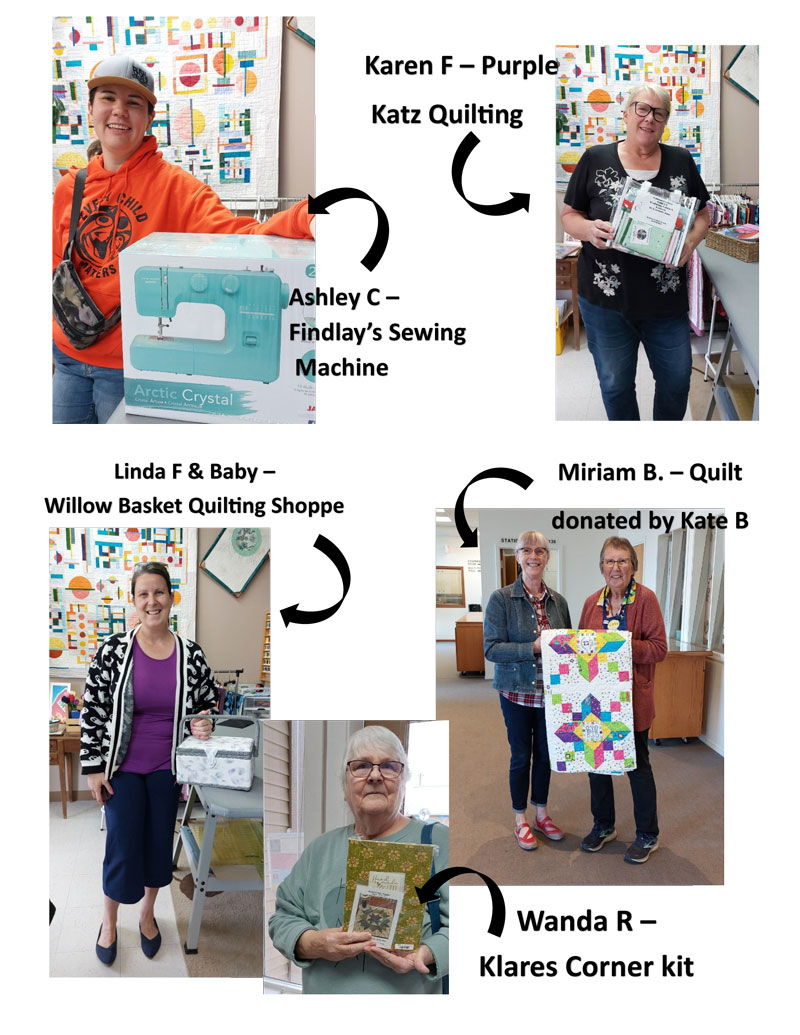 Karen F – Purple Katz Quilting

Ashley C – Findlay's Sewing Machine

Arctic Crystal

Linda F & Baby – Willow Basket Quilting Shoppe

Miriam B. – Quilt donated by Kate B

Wanda R – Klares Corner kit